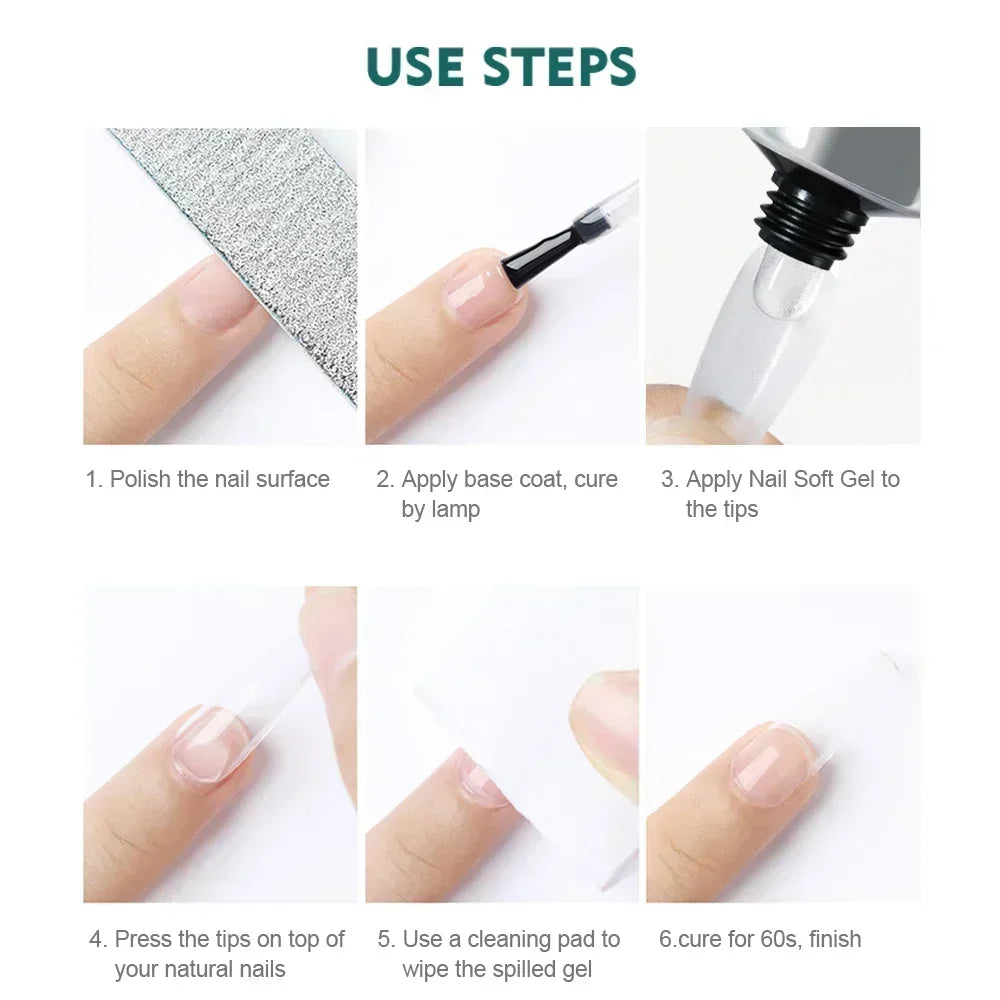 USE STEPS

1. Polish the nail surface

2. Apply base coat, cure by lamp

3. Apply Nail Soft Gel to the tips

4. Press the tips on top of your natural nails

5. Use a cleaning pad to wipe the spilled gel

6.cure for 60s, finish