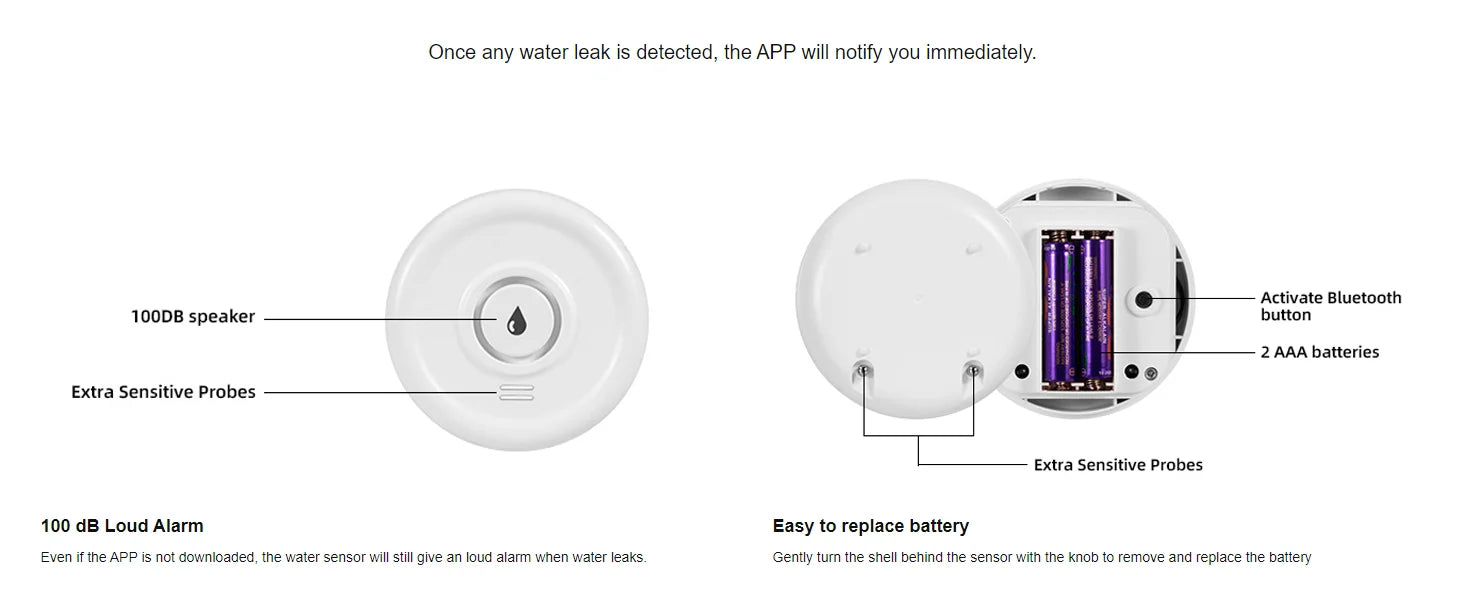 Once any water leak is detected, the APP will notify you immediately.

100DB speaker

Extra Sensitive Probes

Activate Bluetooth button

2 AAA batteries

Extra Sensitive Probes

100 dB Loud Alarm

Even if the APP is not downloaded, the water sensor will still give an loud alarm when water leaks.

Easy to replace battery

Gently turn the shell behind the sensor with the knob to remove and replace the battery