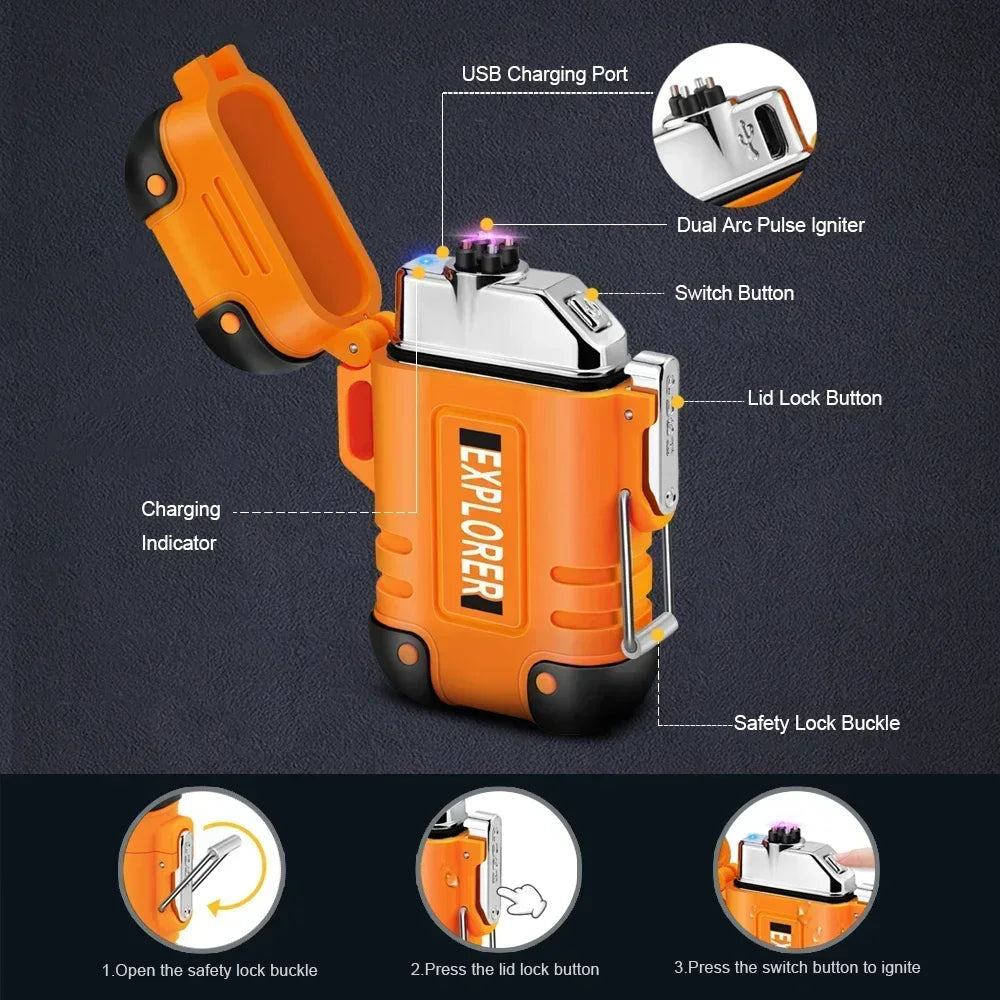 USB Charging Port

Dual Arc Pulse Igniter

Switch Button

Lid Lock Button

Charging Indicator

EXPLORER

Safety Lock Buckle

1.Open the safety lock buckle

2.Press the lid lock button

3.Press the switch button to ignite