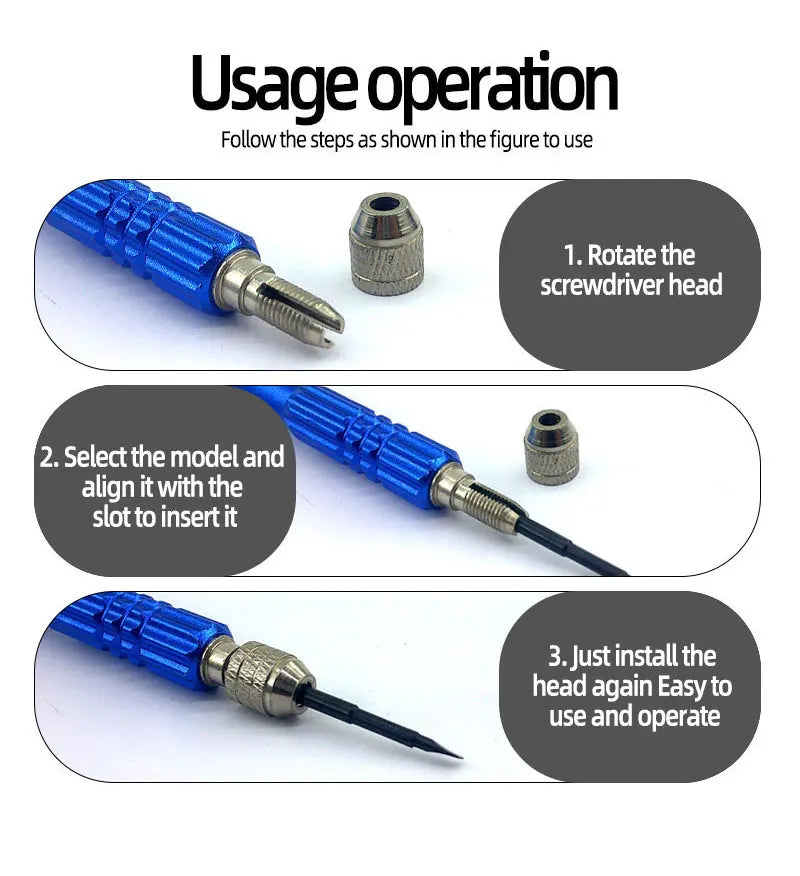 Usage operation
Follow the steps as shown in the figure to use

1. Rotate the screwdriver head

2. Select the model and align it with the slot to insert it

3. Just install the head again Easy to use and operate