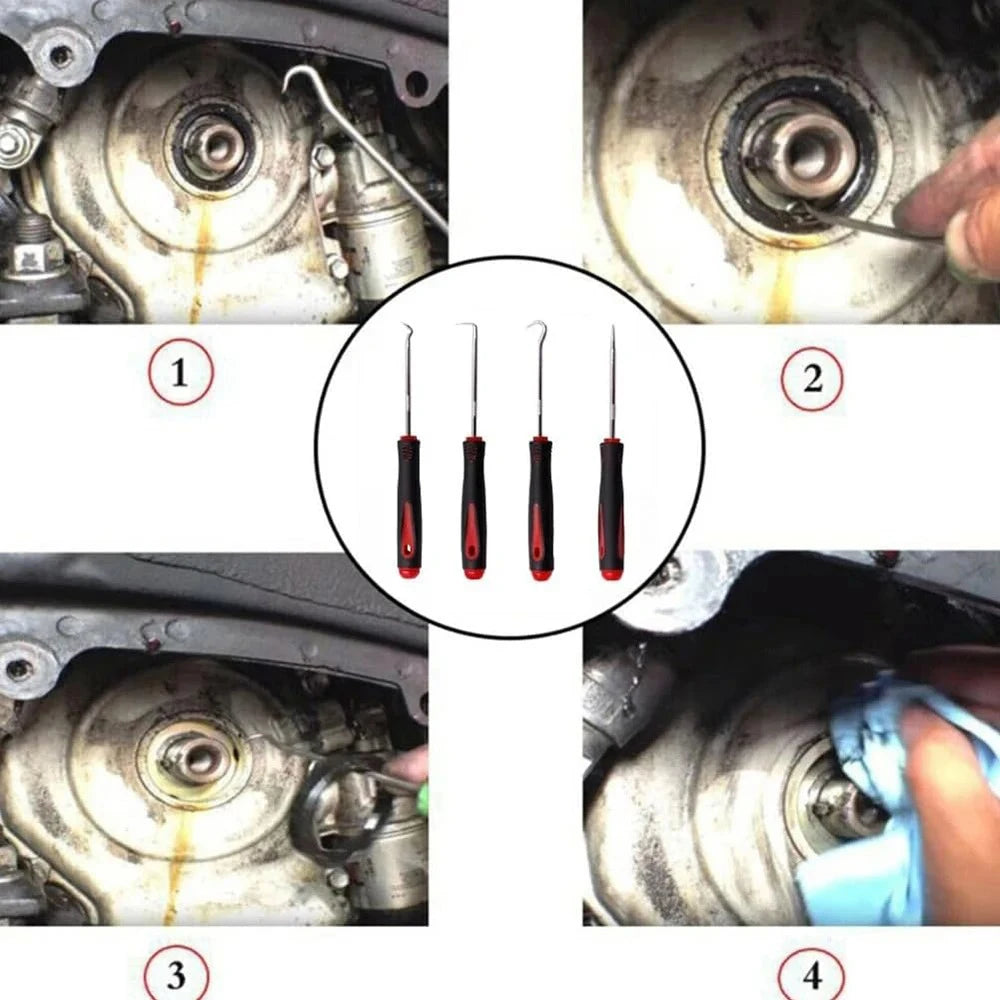 1

2

3

4